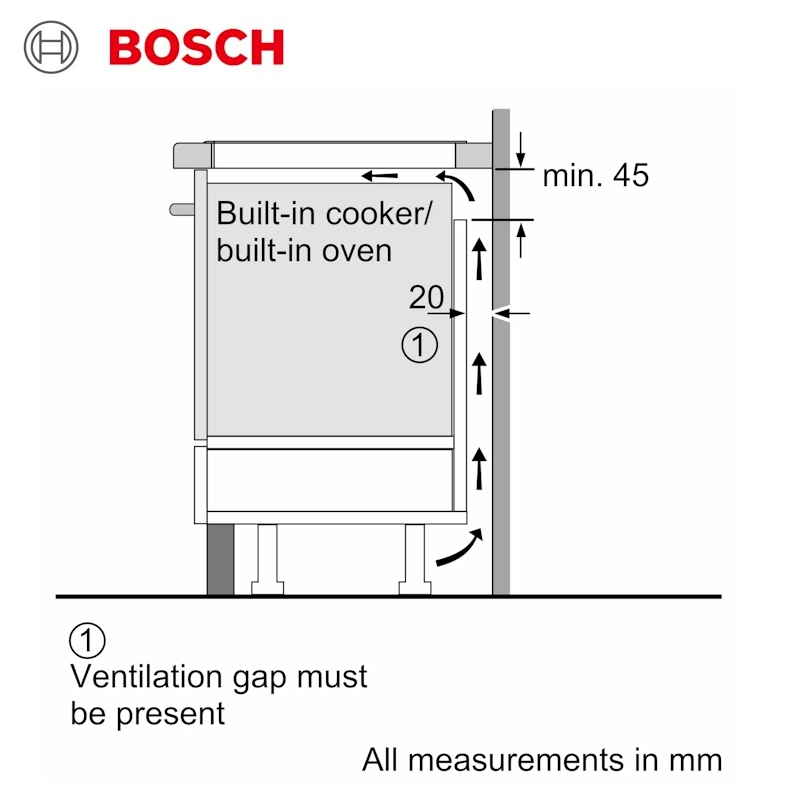 BOSCH

min. 45

Built-in cooker/ built-in oven

20

①

①
Ventilation gap must be present

All measurements in mm